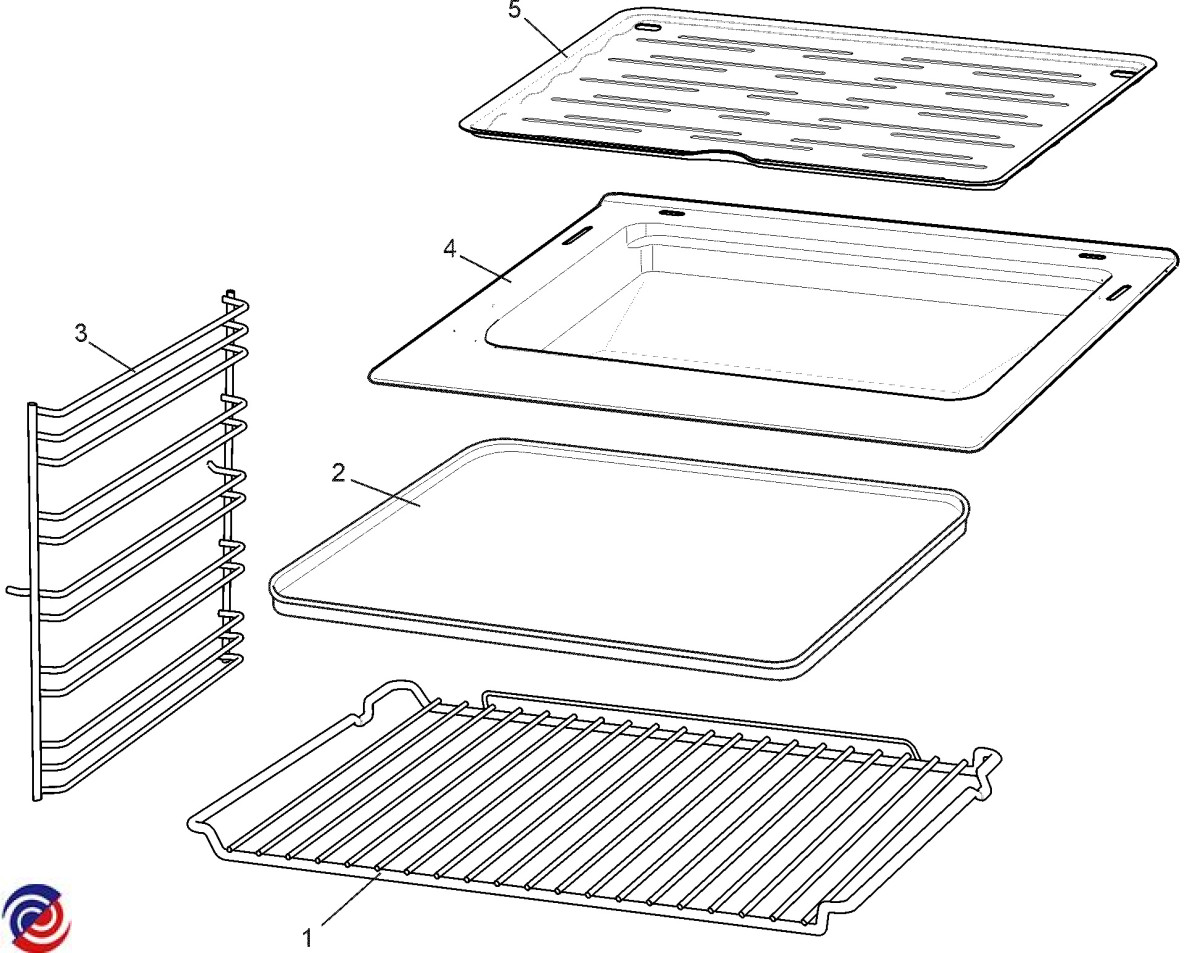 5
4
3
2
1